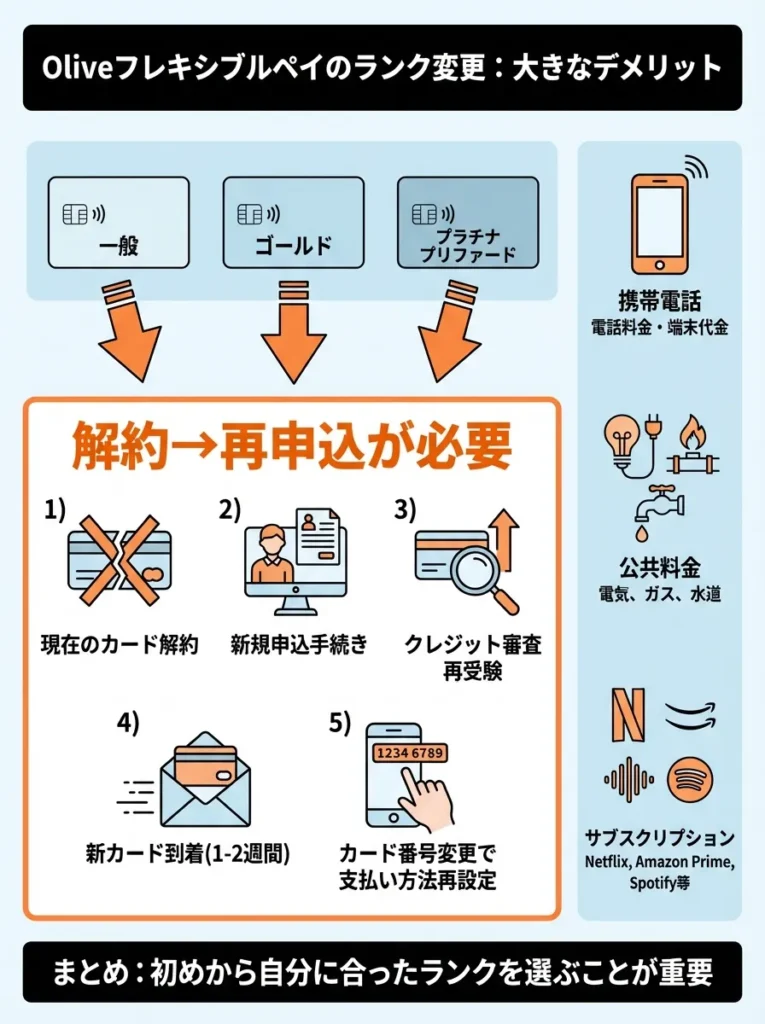 Oliveフレキシブルペイのランク変更：大きなデメリット

一般

ゴールド

プラチナ
プリファード

解約→再申込が必要

1)
現在のカード解約

2)
新規申込手続き

3)
クレジット審査
再受験

4)
新カード到着(1-2週間)

5)
1234 6789
カード番号変更で
支払い方法再設定

携帯電話
電話料金・端末代金

公共料金
電気、ガス、水道

サブスクリプション
Netflix, Amazon Prime, Spotify等

まとめ：初めから自分に合ったランクを選ぶことが重要