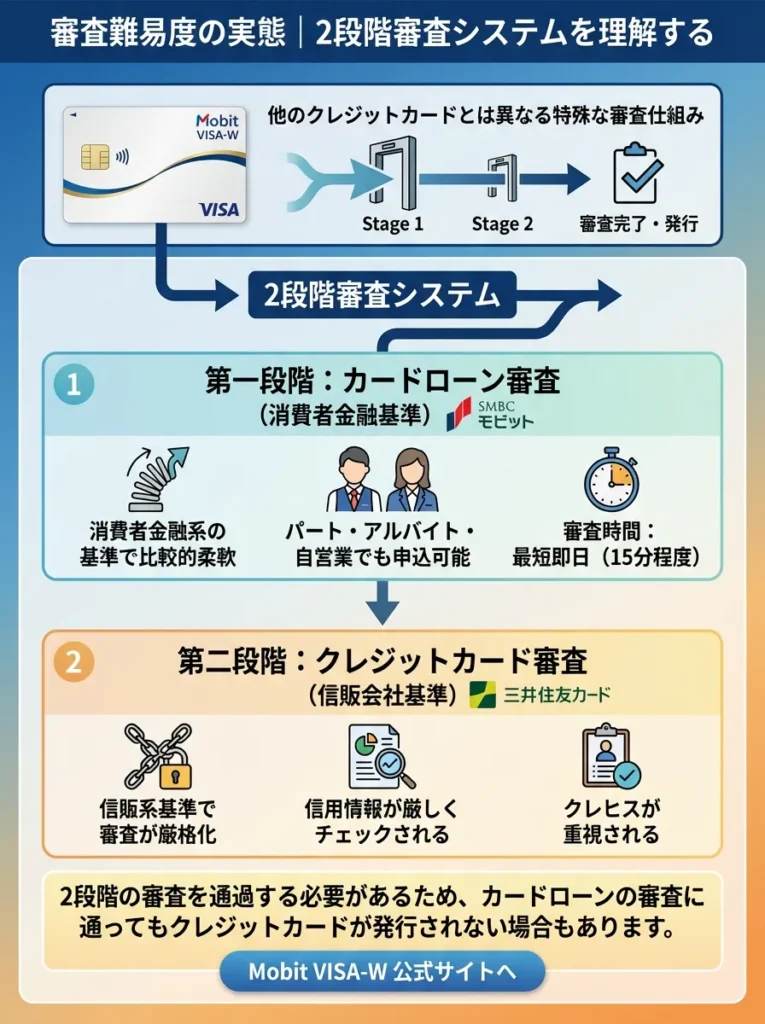 審査難易度の実態｜2段階審査システムを理解する

Mobit
VISA-W
VISA

他のクレジットカードとは異なる特殊な審査仕組み

Stage 1
Stage 2
審査完了・発行

2段階審査システム

1
第一段階：カードローン審査
（消費者金融基準）
SMBC
モビット

消費者金融系の基準で比較的柔軟

パート・アルバイト・自営業でも申込可能

審査時間：最短即日（15分程度）

2
第二段階：クレジットカード審査
（信販会社基準）
三井住友カード

信販系基準で審査が厳格化

信用情報が厳しくチェックされる

クレヒスが重視される

2段階の審査を通過する必要があるため、カードローンの審査に通ってもクレジットカードが発行されない場合もあります。

Mobit VISA-W 公式サイトへ