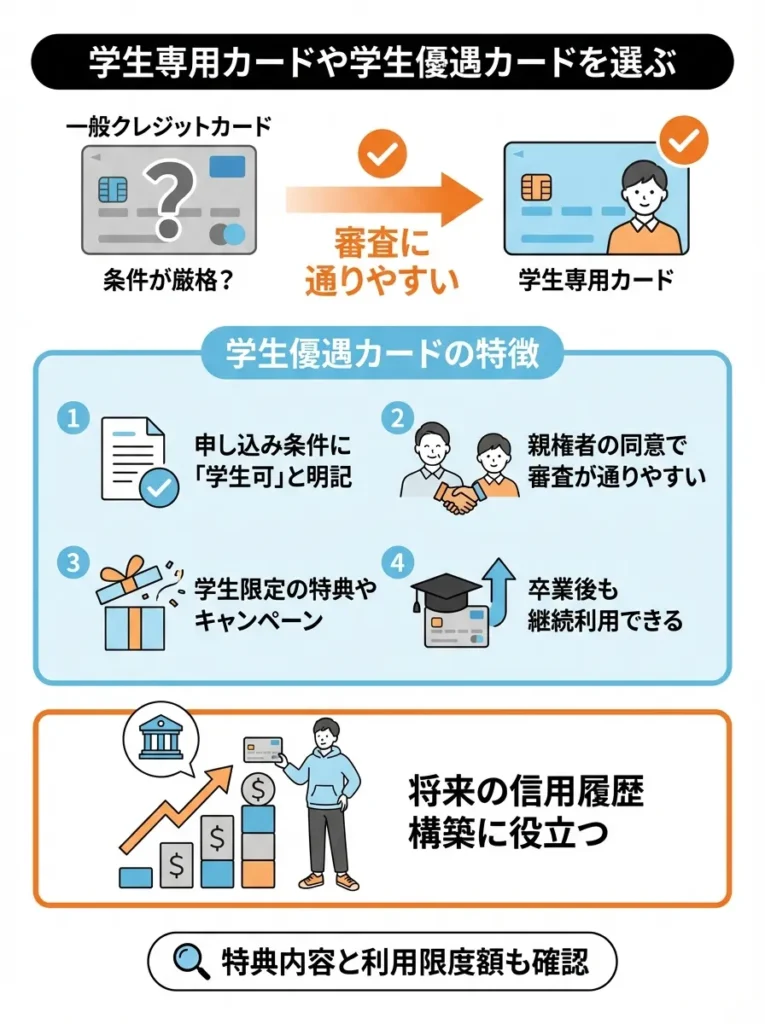 学生専用カードや学生優遇カードを選ぶ

一般クレジットカード

?

条件が厳格?

審査に通りやすい

学生専用カード

学生優遇カードの特徴

1 申し込み条件に「学生可」と明記

2 親権者の同意で審査が通りやすい

3 学生限定の特典やキャンペーン

4 卒業後も継続利用できる

$ $ $

将来の信用履歴構築に役立つ

特典内容と利用限度額も確認