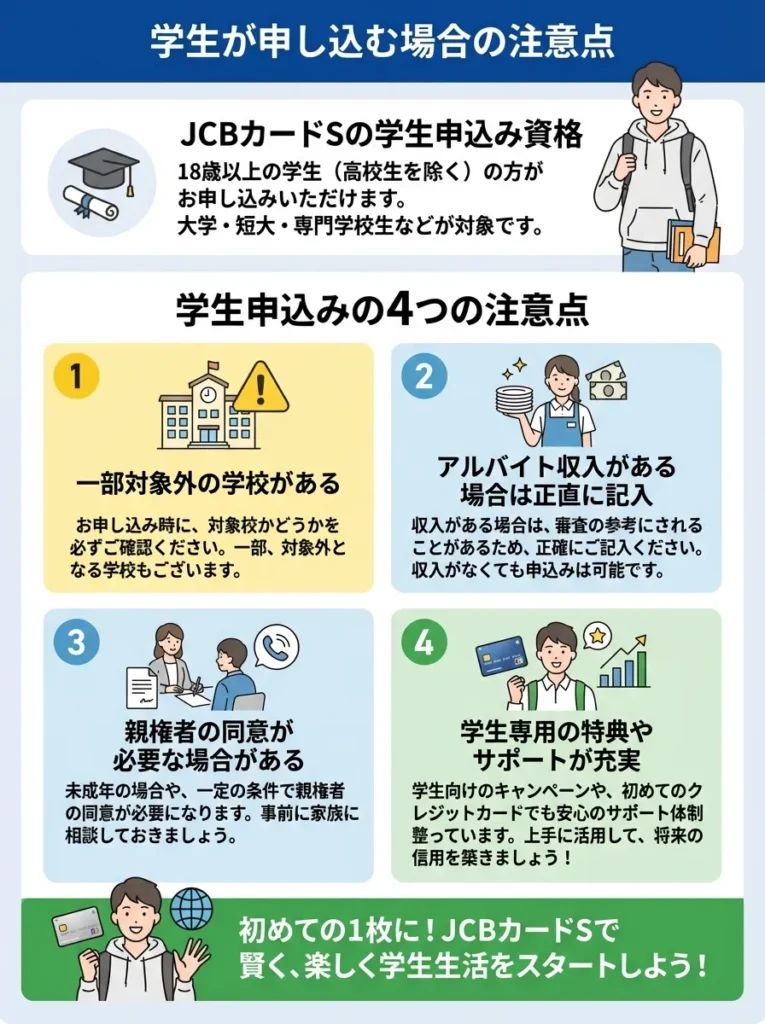 学生が申し込む場合の注意点

JCBカードSの学生申込み資格

18歳以上の学生（高校生を除く）の方がお申し込みいただけます。
大学・短大・専門学校生などが対象です。

学生申込みの4つの注意点

1

一部対象外の学校がある

お申し込み時に、対象校かどうかを必ずご確認ください。一部、対象外となる学校もございます。

2

アルバイト収入がある場合は正直に記入

収入がある場合は、審査の参考にされることがあるため、正確にご記入ください。収入がなくても申込みは可能です。

3

親権者の同意が必要な場合がある

未成年の場合や、一定の条件で親権者の同意が必要になります。事前に家族に相談しておきましょう。

4

学生専用の特典やサポートが充実

学生向けのキャンペーンや、初めてのクレジットカードでも安心のサポート体制整っています。上手に活用して、将来の信用を築きましょう！

初めての1枚に！JCBカードSで賢く、楽しく学生生活をスタートしよう！