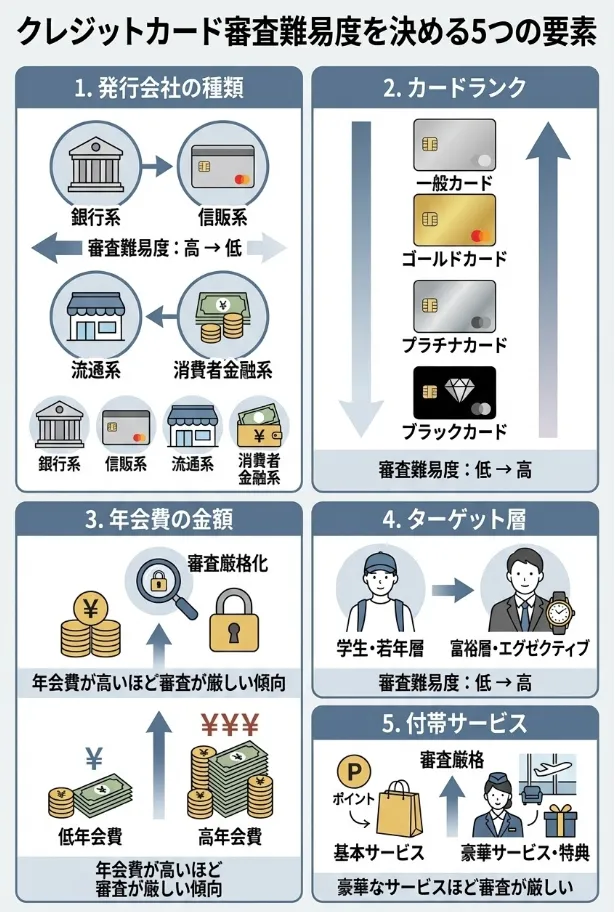 クレジットカード審査難易度を決める5つの要素

1. 発行会社の種類

銀行系
信販系
審査難易度：高 → 低
流通系
消費者金融系

銀行系
信販系
流通系
消費者金融系

2. カードランク

一般カード
ゴールドカード
プラチナカード
ブラックカード

審査難易度：低 → 高

3. 年会費の金額

審査厳格化
¥
年会費が高いほど審査が厳しい傾向
¥
¥¥¥
低年会費
高年会費
年会費が高いほど審査が厳しい傾向

4. ターゲット層

学生・若年層
富裕層・エグゼクティブ
審査難易度：低 → 高

5. 付帯サービス

審査厳格
P
ポイント
基本サービス
豪華サービス・特典
豪華なサービスほど審査が厳しい