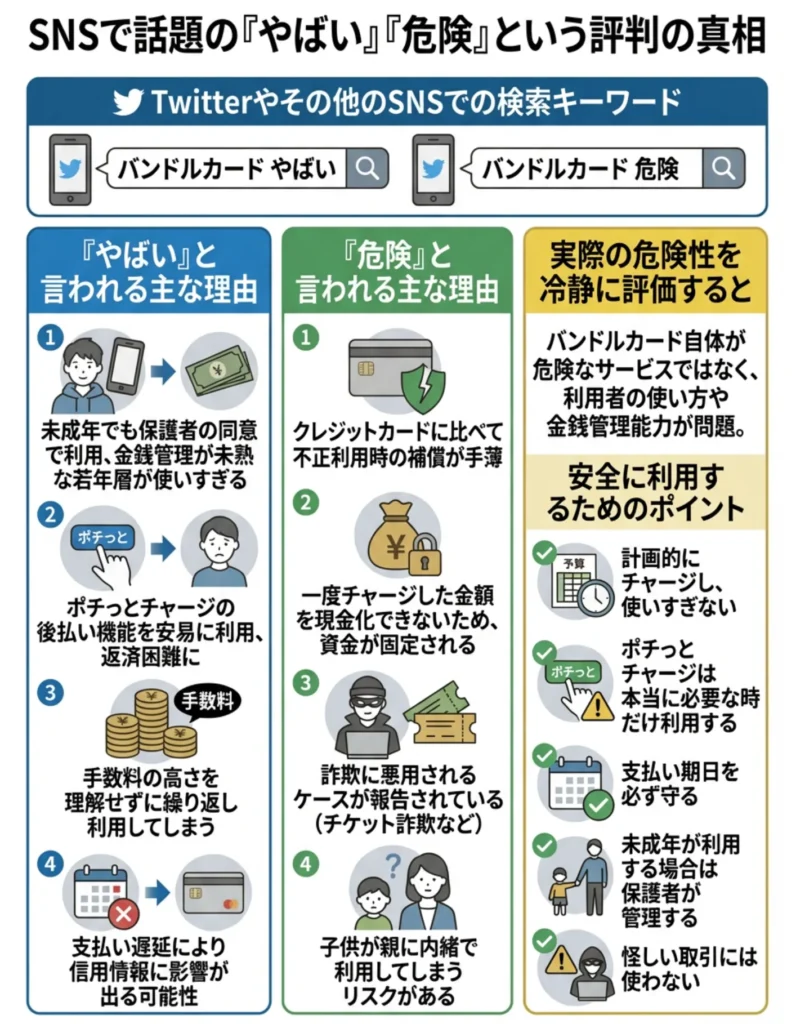 SNSで話題の『やばい』『危険』という評判の真相

Twitterやその他のSNSでの検索キーワード

バンドルカード やばい

バンドルカード 危険

『やばい』と言われる主な理由

1
未成年でも保護者の同意で利用、金銭管理が未熟な若年層が使いすぎる

2
ポチっと
ポチっとチャージの後払い機能を安易に利用、返済困難に

3
手数料
手数料の高さを理解せずに繰り返し利用してしまう

4
支払い遅延により信用情報に影響が出る可能性

『危険』と言われる主な理由

1
クレジットカードに比べて不正利用時の補償が手薄

2
一度チャージした金額を現金化できないため、資金が固定される

3
詐欺に悪用されるケースが報告されている（チケット詐欺など）

4
子供が親に内緒で利用してしまうリスクがある

実際の危険性を冷静に評価すると

バンドルカード自体が危険なサービスではなく、利用者の使い方や金銭管理能力が問題。

安全に利用するためのポイント

予算
計画的にチャージし、使いすぎない

ポチっと
ポチっとチャージは本当に必要な時だけ利用する

支払い期日を必ず守る

未成年が利用する場合は保護者が管理する

怪しい取引には使わない