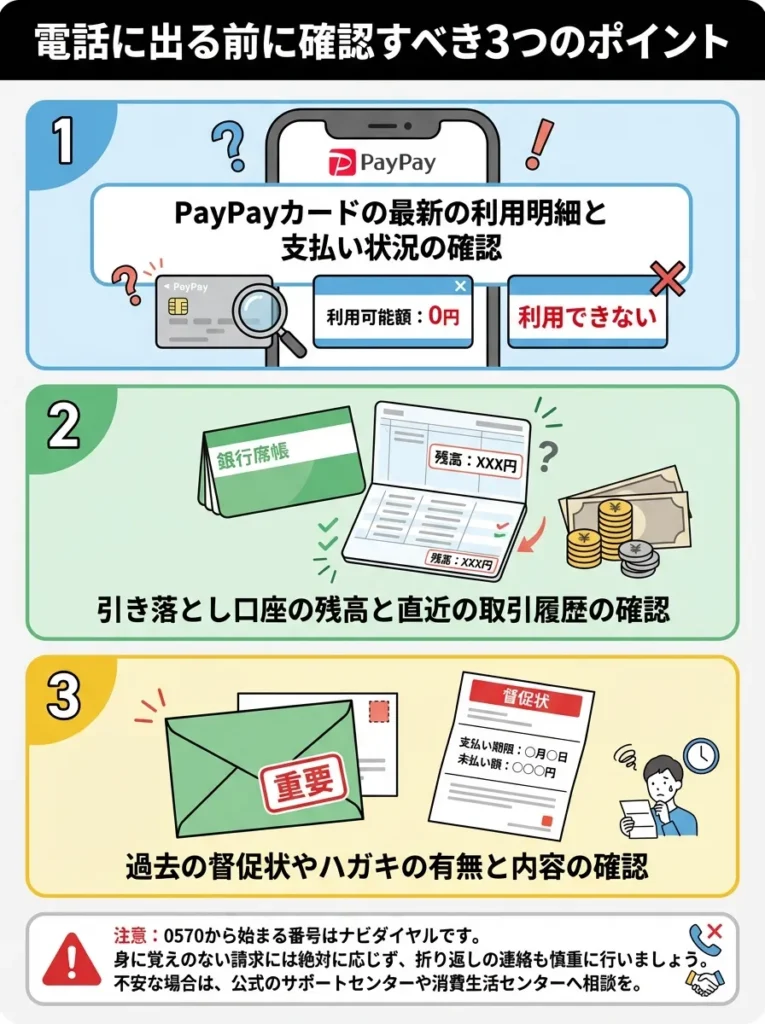 電話に出る前に確認すべき3つのポイント

1

PayPay

PayPayカードの最新の利用明細と支払い状況の確認

PayPay

利用可能額：0円

利用できない

2

銀行席帳

残高：XXX円

残高：XXX円

引き落とし口座の残高と直近の取引履歴の確認

3

重要

督促状

支払い期限：○月○日
未払い額：○○○円

過去の督促状やハガキの有無と内容の確認

注意：0570から始まる番号はナビダイヤルです。
身に覚えのない請求には絶対に応じず、折り返しの連絡も慎重に行いましょう。
不安な場合は、公式のサポートセンターや消費生活センターへ相談を。