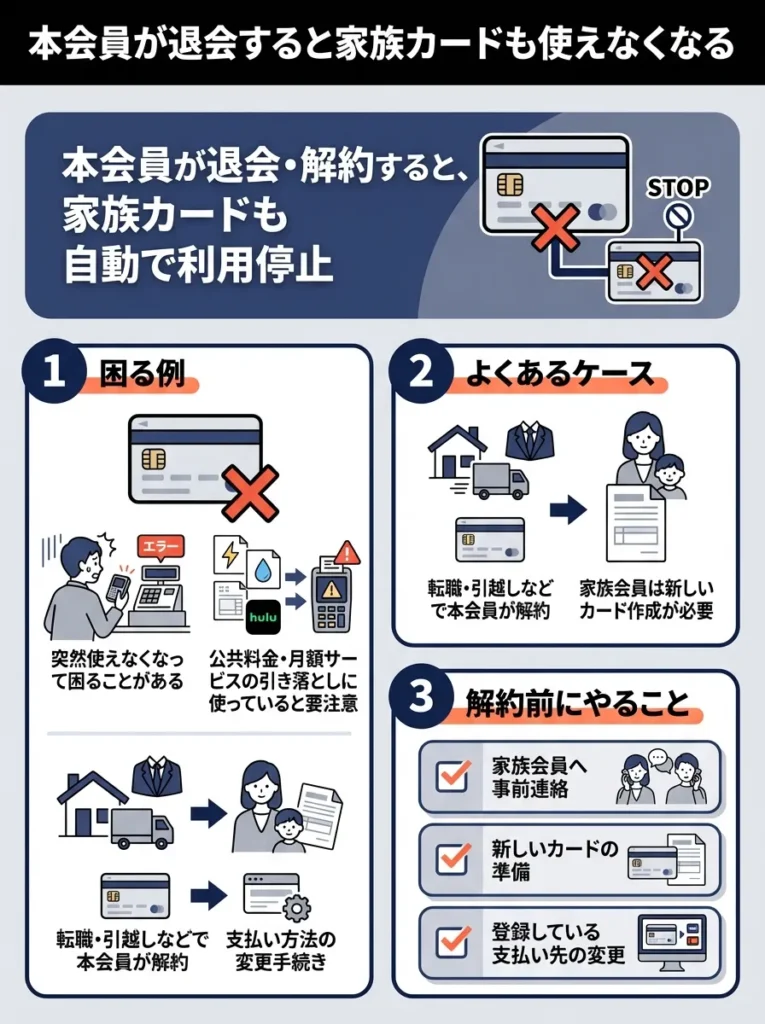 本会員が退会すると家族カードも使えなくなる

本会員が退会・解約すると、家族カードも自動で利用停止

STOP

1 困る例

エラー

hulu

突然使えなくなって困ることがある

公共料金・月額サービスの引き落としに使っていると要注意

転職・引越しなどで本会員が解約

支払い方法の変更手続き

2 よくあるケース

転職・引越しなどで本会員が解約

家族会員は新しいカード作成が必要

3 解約前にやること

家族会員へ事前連絡

新しいカードの準備

登録している支払い先の変更