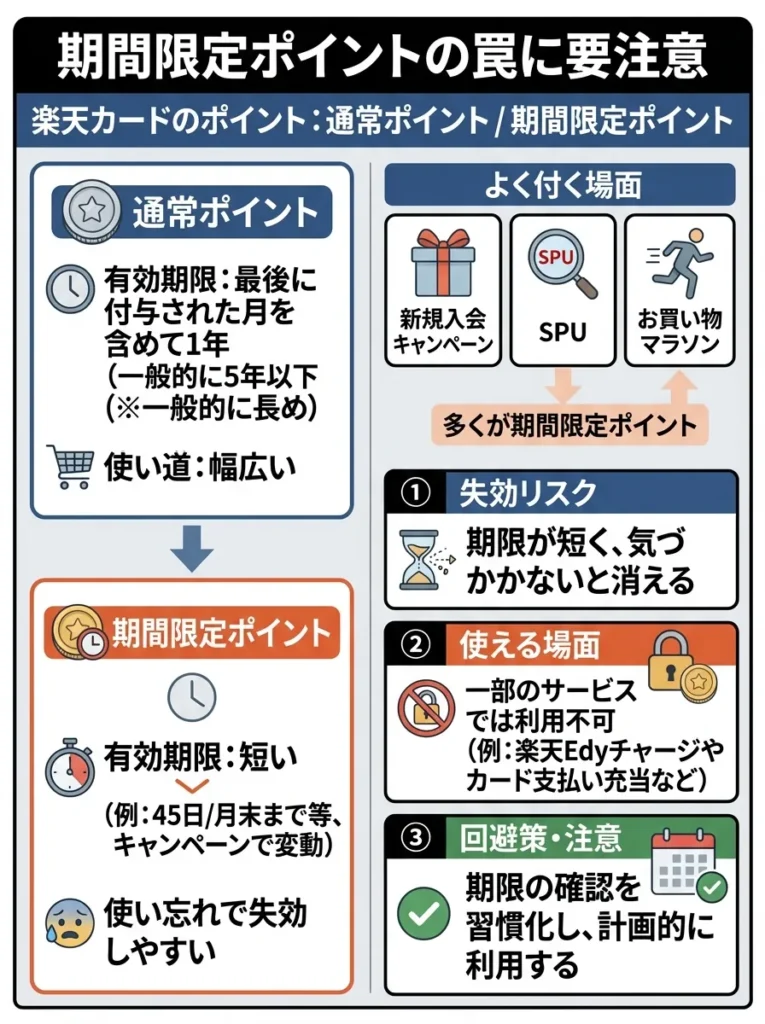 期間限定ポイントの罠に要注意

楽天カードのポイント：通常ポイント / 期間限定ポイント

通常ポイント

有効期限：最後に付与された月を含めて1年
（一般的に5年以下
（※一般的に長め）

使い道：幅広い

期間限定ポイント

有効期限：短い

（例：45日/月末まで等、キャンペーンで変動）

使い忘れで失効しやすい

よく付く場面

新規入会キャンペーン

SPU

SPU

お買い物マラソン

多くが期間限定ポイント

① 失効リスク

期限が短く、気づかかないと消える

② 使える場面

一部のサービスでは利用不可
（例：楽天Edyチャージやカード支払い充当など）

③ 回避策・注意

期限の確認を習慣化し、計画的に利用する