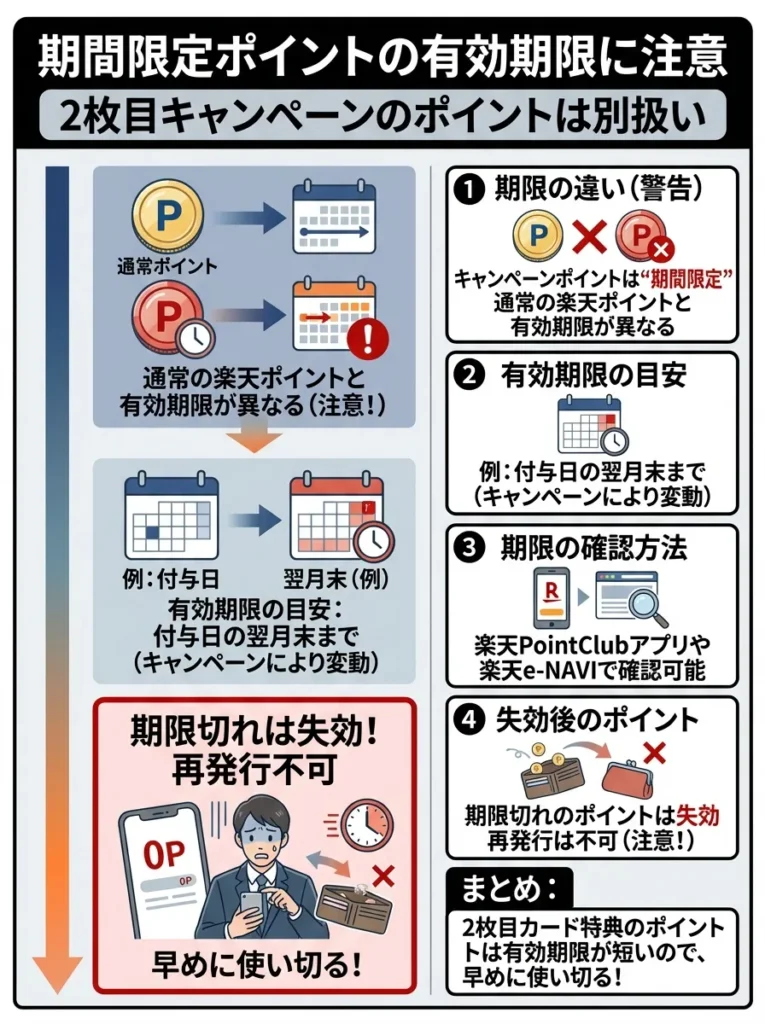 期間限定ポイントの有効期限に注意

2枚目キャンペーンのポイントは別扱い

P

通常ポイント

P

通常の楽天ポイントと有効期限が異なる（注意！）

例：付与日

翌月末（例）

有効期限の目安：付与日の翌月末まで（キャンペーンにより変動）

期限切れは失効！再発行不可

0P

0P

早めに使い切る！

❶ 期限の違い（警告）

P

P

キャンペーンポイントは“期間限定”通常の楽天ポイントと有効期限が異なる

❷ 有効期限の目安

例：付与日の翌月末まで（キャンペーンにより変動）

❸ 期限の確認方法

R

楽天PointClubアプリや楽天e-NAVIで確認可能

❹ 失効後のポイント

期限切れのポイントは失効
再発行は不可（注意！）

まとめ：

2枚目カード特典のポイントは有効期限が短いので、早めに使い切る！