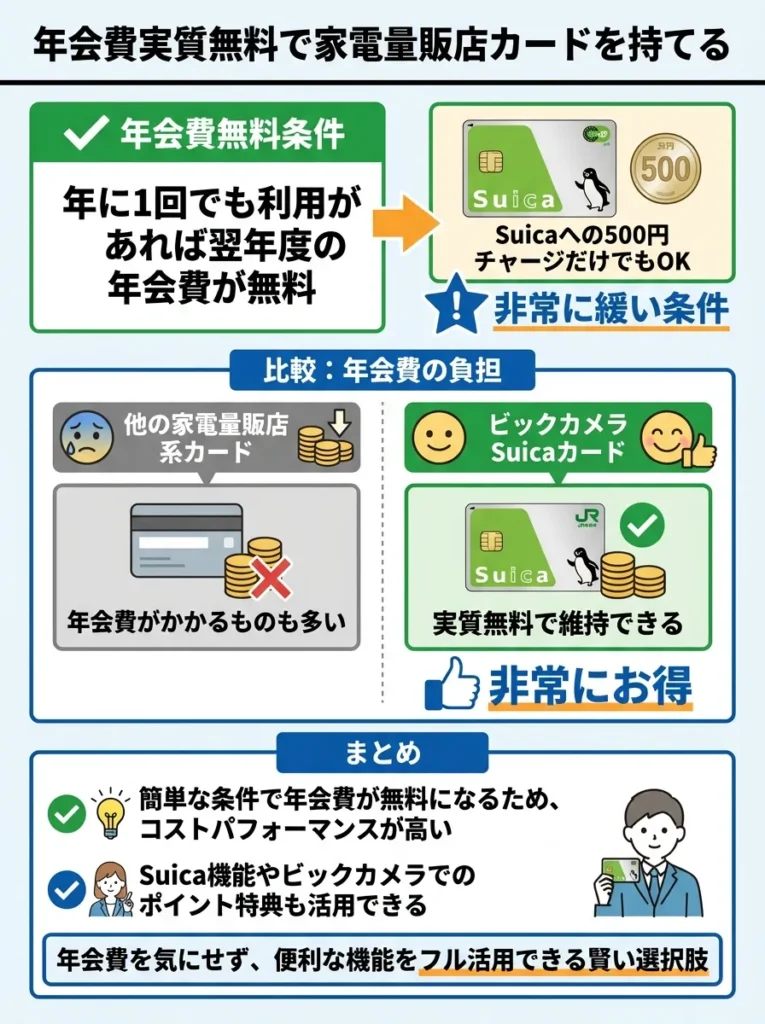 年会費実質無料で家電量販店カードを持てる

年会費無料条件

年に1回でも利用があれば翌年度の年会費が無料

Suica

500

Suicaへの500円チャージだけでもOK

非常に緩い条件

比較：年会費の負担

他の家電量販店系カード

年会費がかかるものも多い

ビックカメラSuicaカード

JR

Suica

実質無料で維持できる

非常にお得

まとめ

簡単な条件で年会費が無料になるため、コストパフォーマンスが高い

Suica機能やビックカメラでのポイント特典も活用できる

年会費を気にせず、便利な機能をフル活用できる賢い選択肢