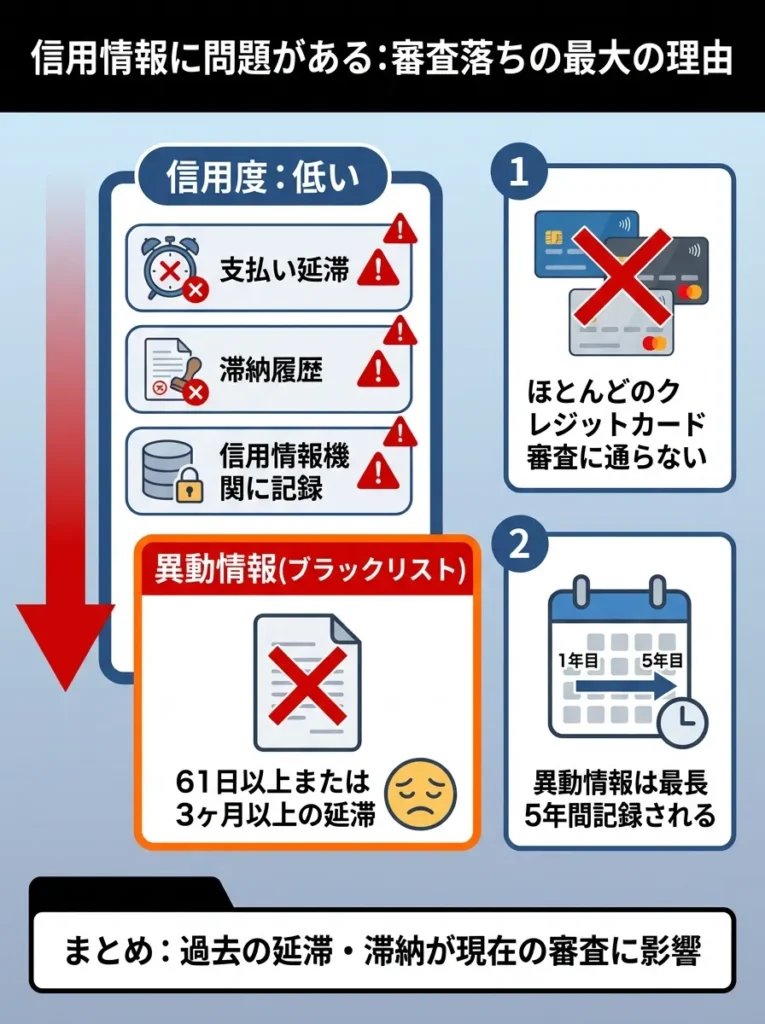 信用情報に問題がある：審査落ちの最大の理由

信用度：低い

支払い延滞

滞納履歴

信用情報機関に記録

異動情報(ブラックリスト)

61日以上または3ヶ月以上の延滞

1

ほとんどのクレジットカード審査に通らない

2

1年目

5年目

異動情報は最長5年間記録される

まとめ：過去の延滞・滞納が現在の審査に影響