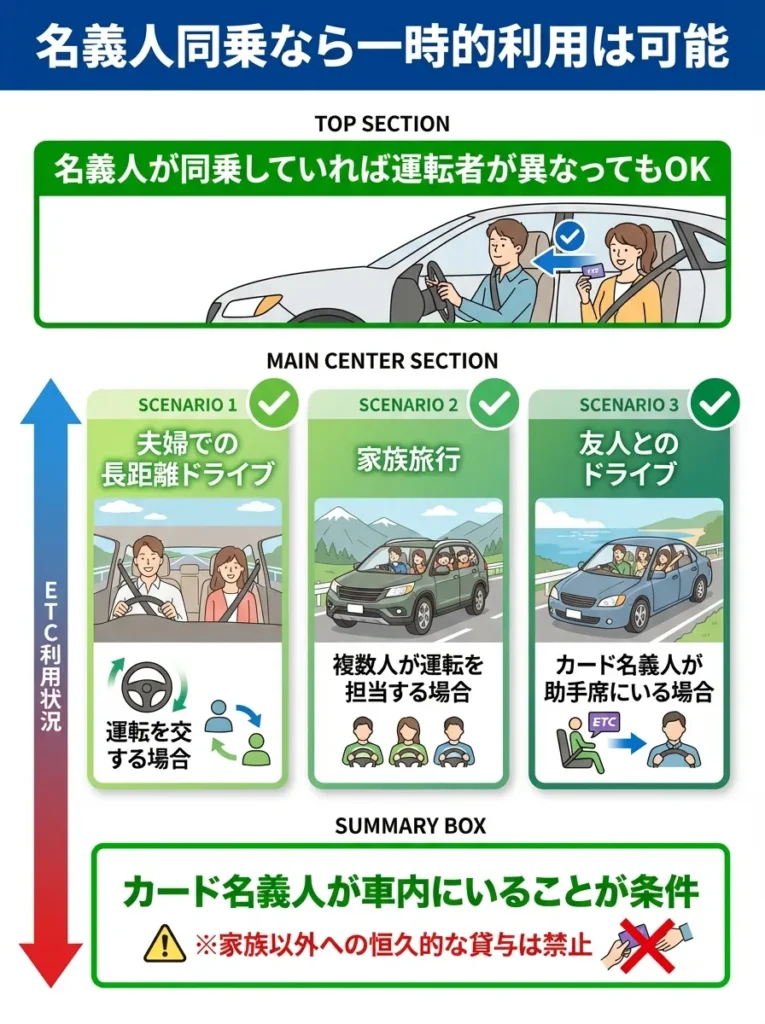 名義人同乗なら一時的利用は可能

TOP SECTION

名義人が同乗していれば運転者が異なってもOK

ETC

MAIN CENTER SECTION

ETC利用状況

SCENARIO 1
夫婦での長距離ドライブ
運転を交する場合

SCENARIO 2
家族旅行
複数人が運転を担当する場合

SCENARIO 3
友人とのドライブ
カード名義人が助手席にいる場合
ETC

SUMMARY BOX

カード名義人が車内にいることが条件
※家族以外への恒久的な貸与は禁止