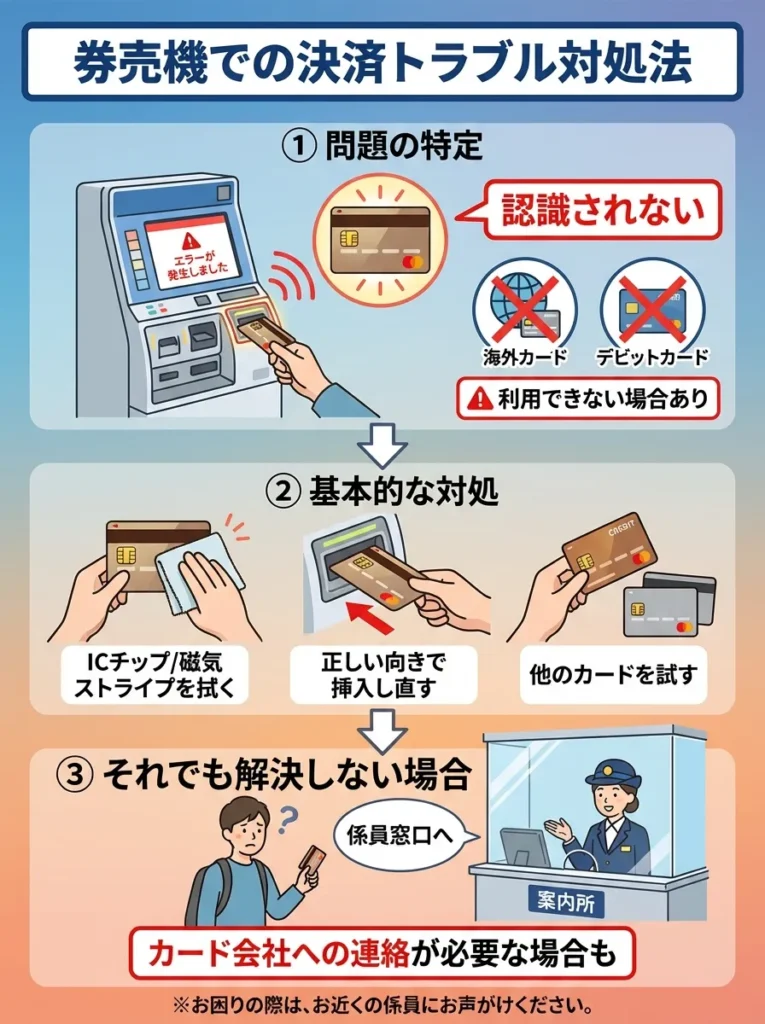 券売機での決済トラブル対処法

① 問題の特定

エラーが発生しました

認識されない

海外カード

デビットカード

利用できない場合あり

② 基本的な対処

ICチップ/磁気ストライプを拭く

正しい向きで挿入し直す

CREDIT

他のカードを試す

③ それでも解決しない場合

係員窓口へ

案内所

カード会社への連絡が必要な場合も

※お困りの際は、お近くの係員にお声がけください。