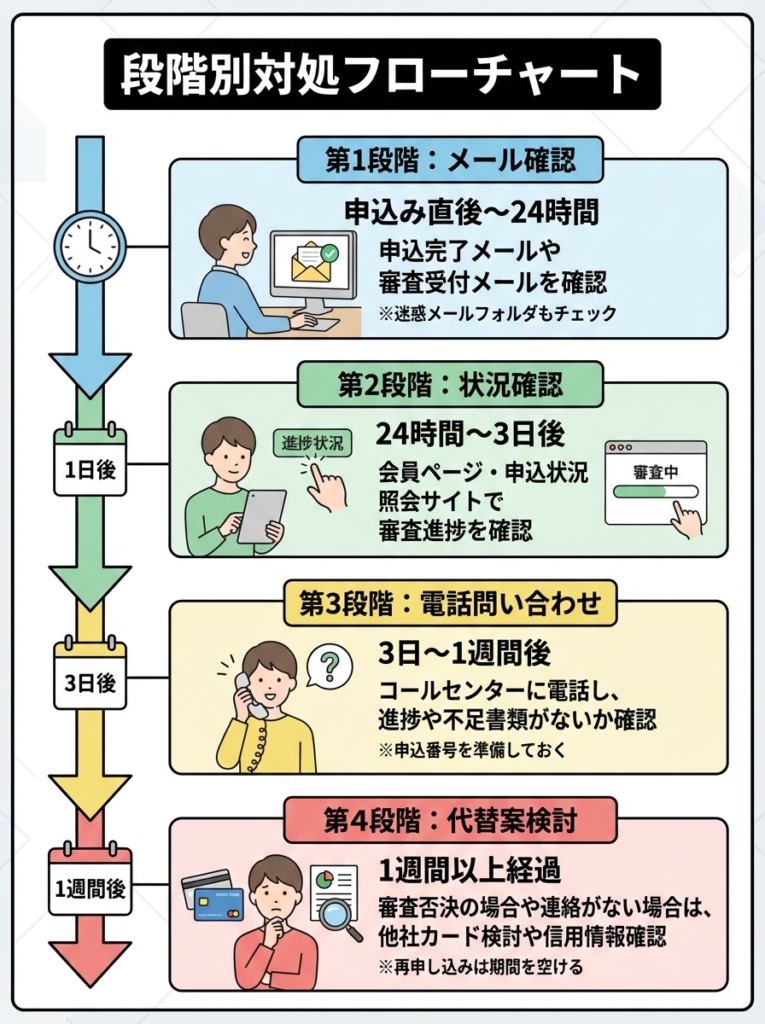 段階別対処フローチャート

第1段階：メール確認

申込み直後〜24時間

申込完了メールや審査受付メールを確認

※迷惑メールフォルダもチェック

1日後

第2段階：状況確認

進捗状況

24時間〜3日後

会員ページ・申込状況照会サイトで審査進捗を確認

審査中

3日後

第3段階：電話問い合わせ

3日〜1週間後

コールセンターに電話し、進捗や不足書類がないか確認

※申込番号を準備しておく

1週間後

第4段階：代替案検討

1週間以上経過

審査否決の場合や連絡がない場合は、他社カード検討や信用情報確認

※再申し込みは期間を空ける