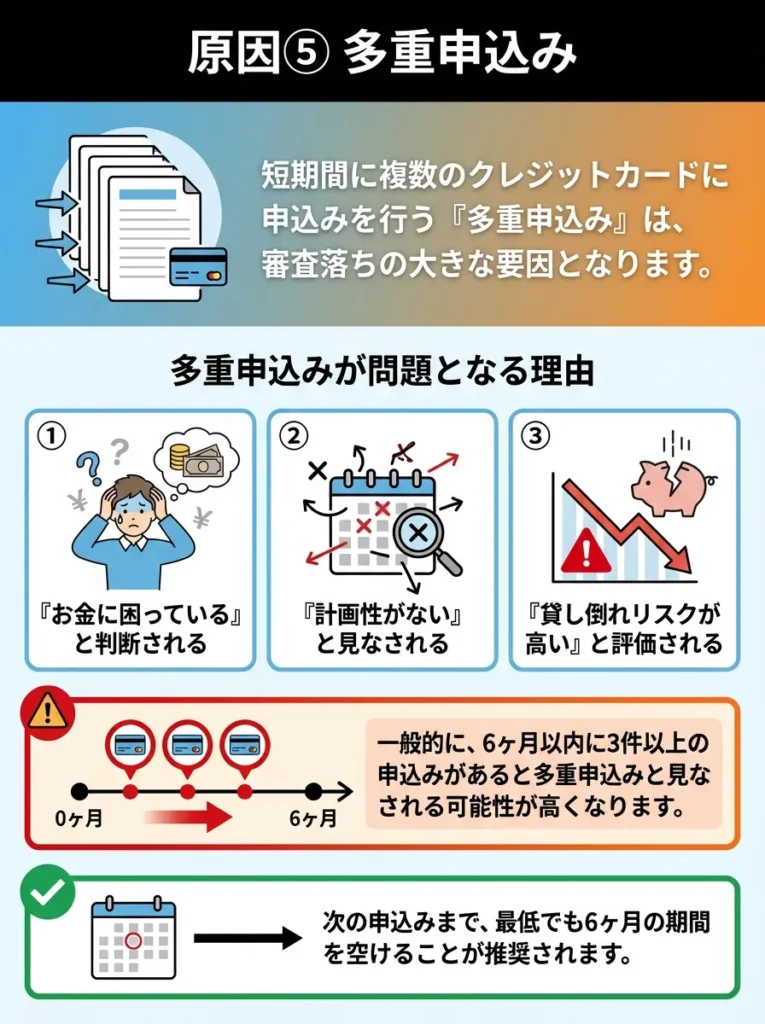 原因⑤ 多重申込み

短期間に複数のクレジットカードに申込みを行う『多重申込み』は、審査落ちの大きな要因となります。

多重申込みが問題となる理由

①
『お金に困っている』と判断される

②
『計画性がない』と見なされる

③
『貸し倒れリスクが高い』と評価される

0ヶ月
6ヶ月

一般的に、6ヶ月以内に3件以上の申込みがあると多重申込みと見なされる可能性が高くなります。

次の申込みまで、最低でも6ヶ月の期間を空けることが推奨されます。