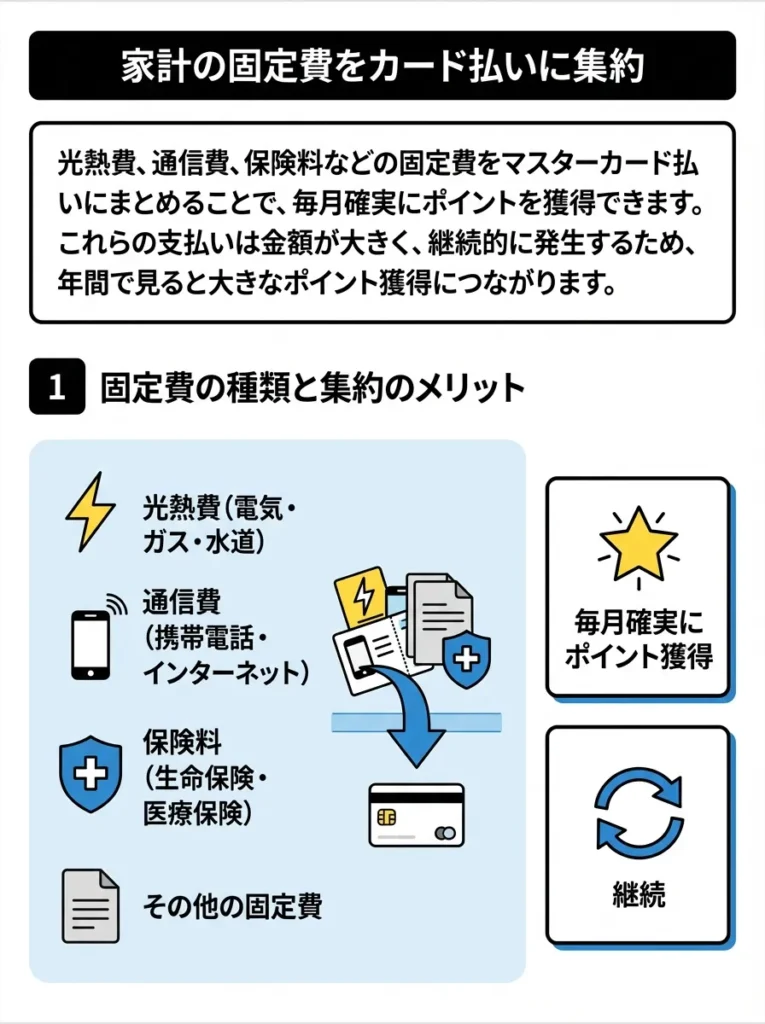 家計の固定費をカード払いに集約

光熱費、通信費、保険料などの固定費をマスターカード払いにまとめることで、毎月確実にポイントを獲得できます。これらの支払いは金額が大きく、継続的に発生するため、年間で見ると大きなポイント獲得につながります。

1 固定費の種類と集約のメリット

光熱費(電気・ガス・水道)

通信費(携帯電話・インターネット)

保険料(生命保険・医療保険)

その他の固定費

毎月確実にポイント獲得

継続