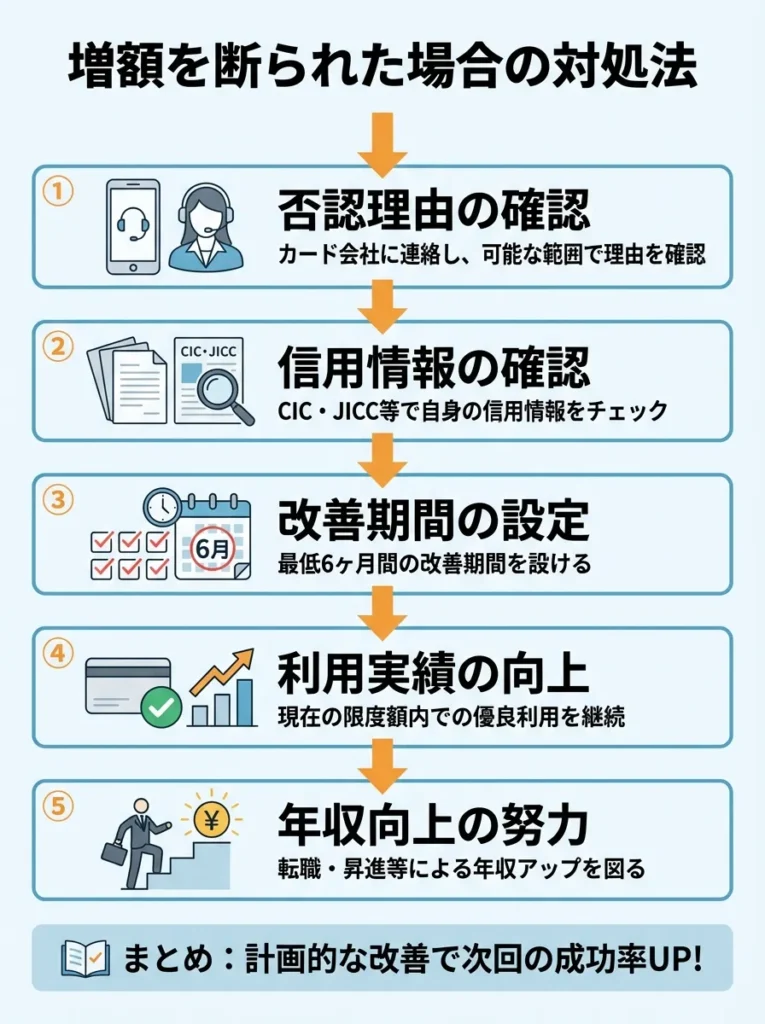 増額を断られた場合の対処法

①
否認理由の確認
カード会社に連絡し、可能な範囲で理由を確認

②
CIC・JICC
信用情報の確認
CIC・JICC等で自身の信用情報をチェック

③
6月
改善期間の設定
最低6ヶ月間の改善期間を設ける

④
利用実績の向上
現在の限度額内での優良利用を継続

⑤
¥
年収向上の努力
転職・昇進等による年収アップを図る

まとめ：計画的な改善で次回の成功率UP!