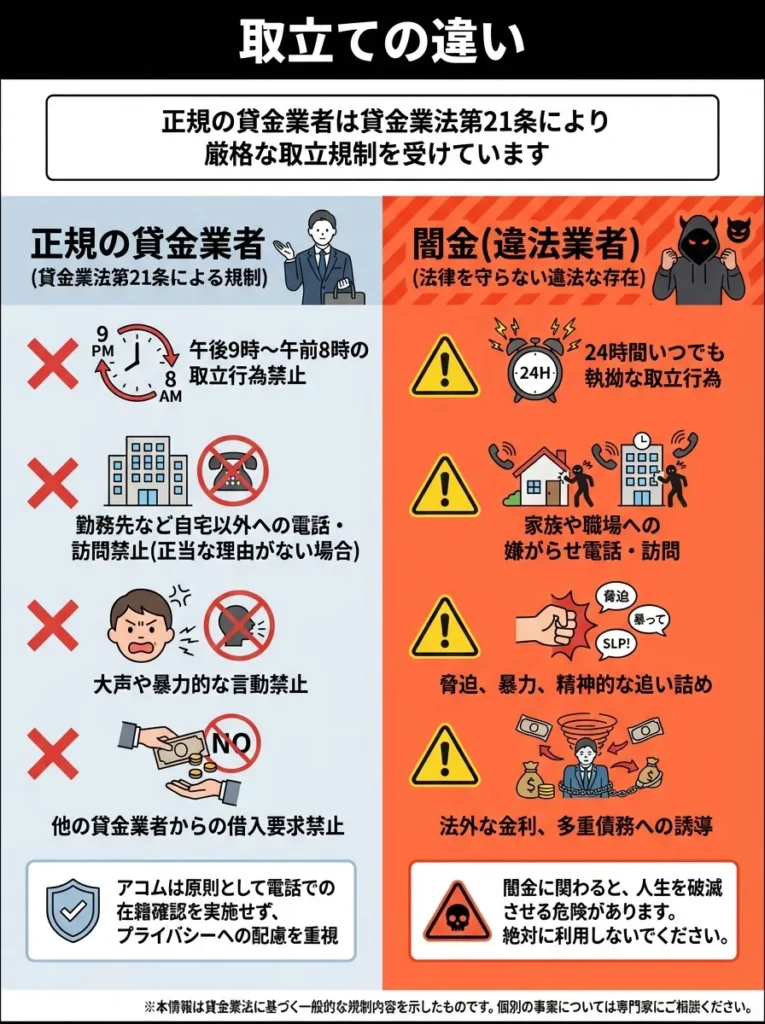 取立ての違い

正規の貸金業者は貸金業法第21条により厳格な取立規制を受けています

正規の貸金業者
(貸金業法第21条による規制)

9 PM
8 AM
午後9時〜午前8時の取立行為禁止

勤務先など自宅以外への電話・訪問禁止(正当な理由がない場合)

大声や暴力的な言動禁止

NO
他の貸金業者からの借入要求禁止

アコムは原則として電話での在籍確認を実施せず、プライバシーへの配慮を重視

闇金(違法業者)
(法律を守らない違法な存在)

24H
24時間いつでも執拗な取立行為

家族や職場への嫌がらせ電話・訪問

脅迫
暴って
SLP!
脅迫、暴力、精神的な追い詰め

法外な金利、多重債務への誘導

闇金に関わると、人生を破滅させる危険があります。絶対に利用しないでください。

※本情報は貸金業法に基づく一般的な規制内容を示したものです。個別の事案については専門家にご相談ください。