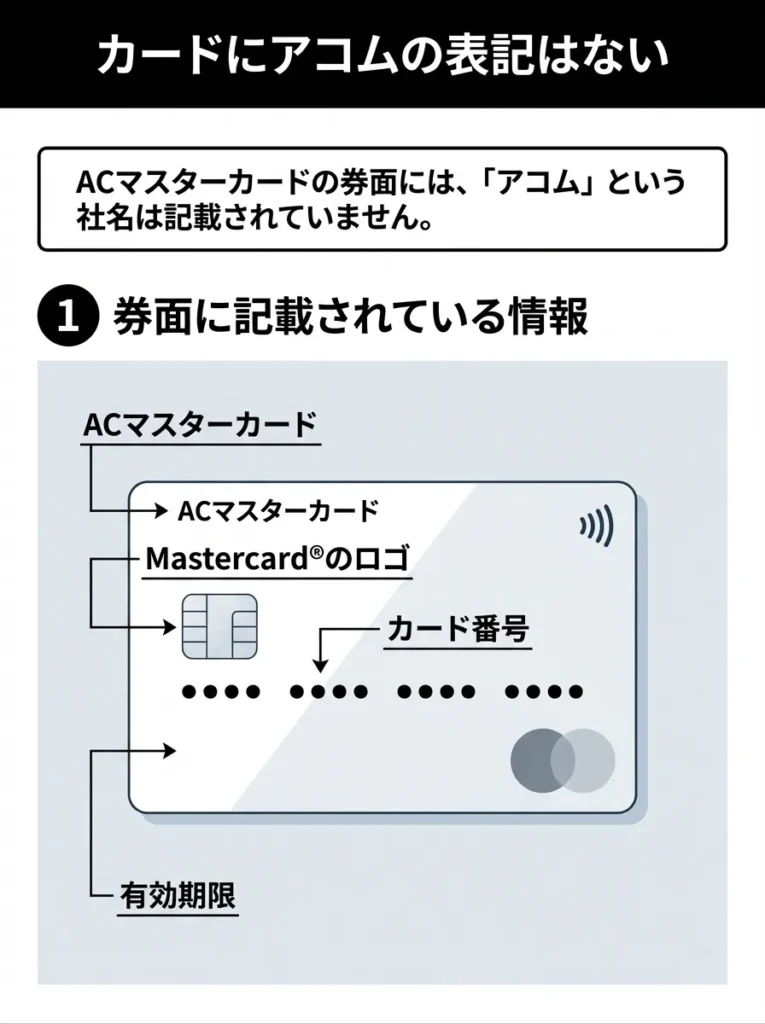 カードにアコムの表記はない

ACマスターカードの券面には、「アコム」という社名は記載されていません。

1 券面に記載されている情報

ACマスターカード

ACマスターカード

Mastercard®のロゴ

カード番号

●●●● ●●●● ●●●● ●●●●

有効期限