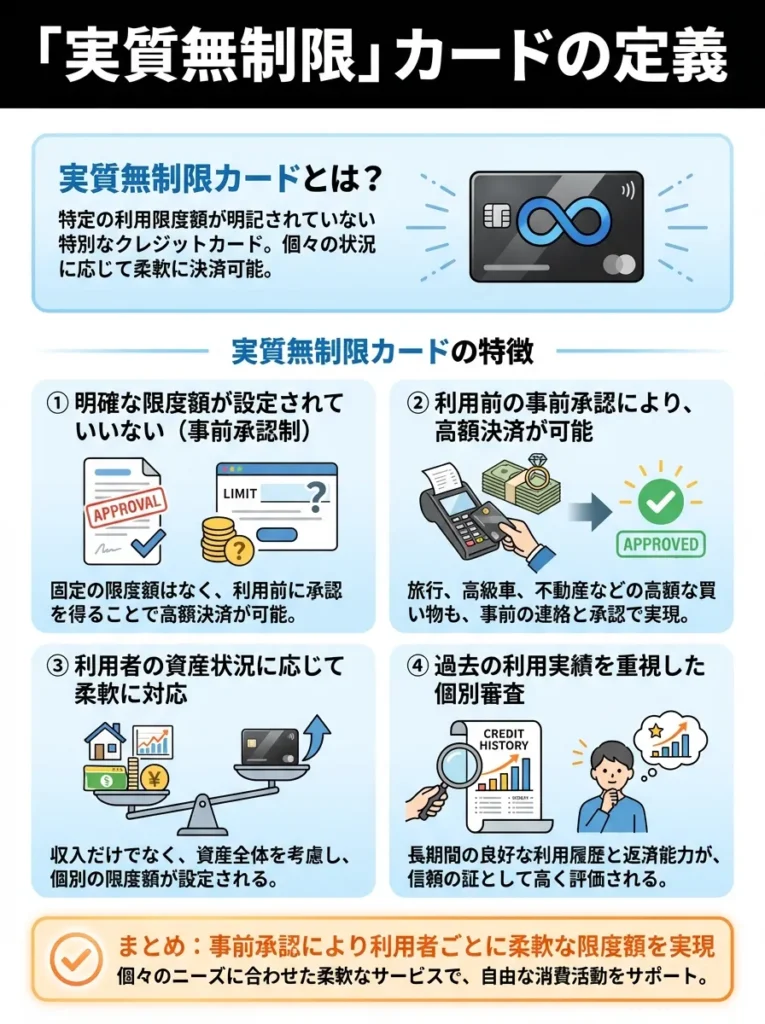 「実質無制限」カードの定義

実質無制限カードとは？

特定の利用限度額が明記されていない特別なクレジットカード。個々の状況に応じて柔軟に決済可能。

実質無制限カードの特徴

① 明確な限度額が設定されていいない（事前承認制）

APPROVAL

LIMIT ?

固定の限度額はなく、利用前に承認を得ることで高額決済が可能。

② 利用前の事前承認により、高額決済が可能

APPROVED

旅行、高級車、不動産などの高額な買い物も、事前の連絡と承認で実現。

③ 利用者の資産状況に応じて柔軟に対応

収入だけでなく、資産全体を考慮し、個別の限度額が設定される。

④ 過去の利用実績を重視した個別審査

CREDIT HISTORY

長期間の良好な利用履歴と返済能力が、信頼の証として高く評価される。

まとめ：事前承認により利用者ごとに柔軟な限度額を実現

個々のニーズに合わせた柔軟なサービスで、自由な消費活動をサポート。